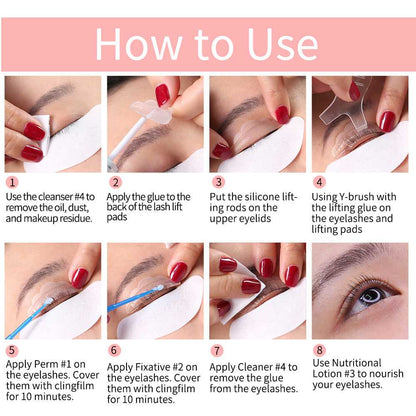 How to Use

1
Use the cleanser #4 to remove the oil, dust, and makeup residue.

2
Apply the glue to the back of the lash lift pads

3
Put the silicone lifting rods on the upper eyelids

4
Using Y-brush with the lifting glue on the eyelashes and lifting pads

5
Apply Perm #1 on the eyelashes. Cover them with clingfilm for 10 minutes.

6
Apply Fixative #2 on the eyelashes. Cover them with clingfilm for 10 minutes.

7
Apply Cleaner #4 to remove the glue from the eyelashes.

8
Use Nutritional Lotion #3 to nourish your eyelashes.